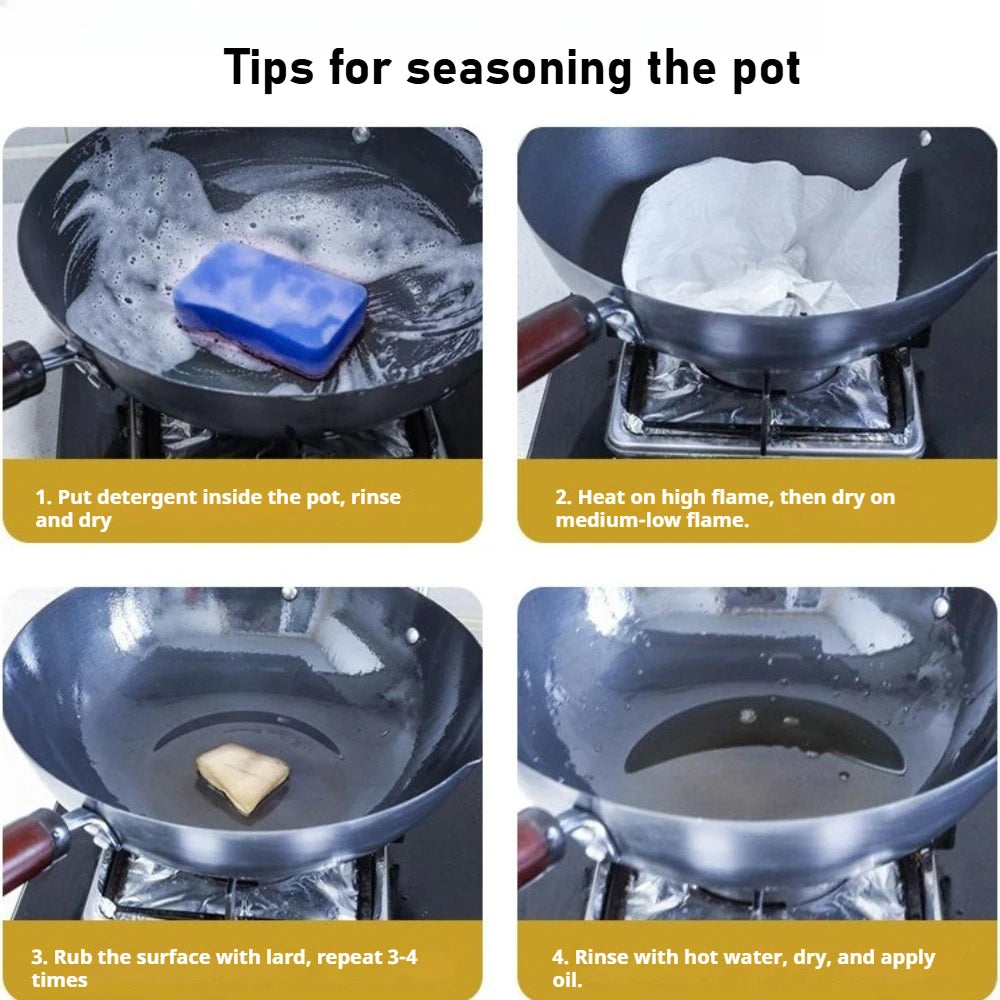 Tips for seasoning the pot

1. Put detergent inside the pot, rinse and dry

2. Heat on high flame, then dry on medium-low flame.

3. Rub the surface with lard, repeat 3-4 times

4. Rinse with hot water, dry, and apply oil.