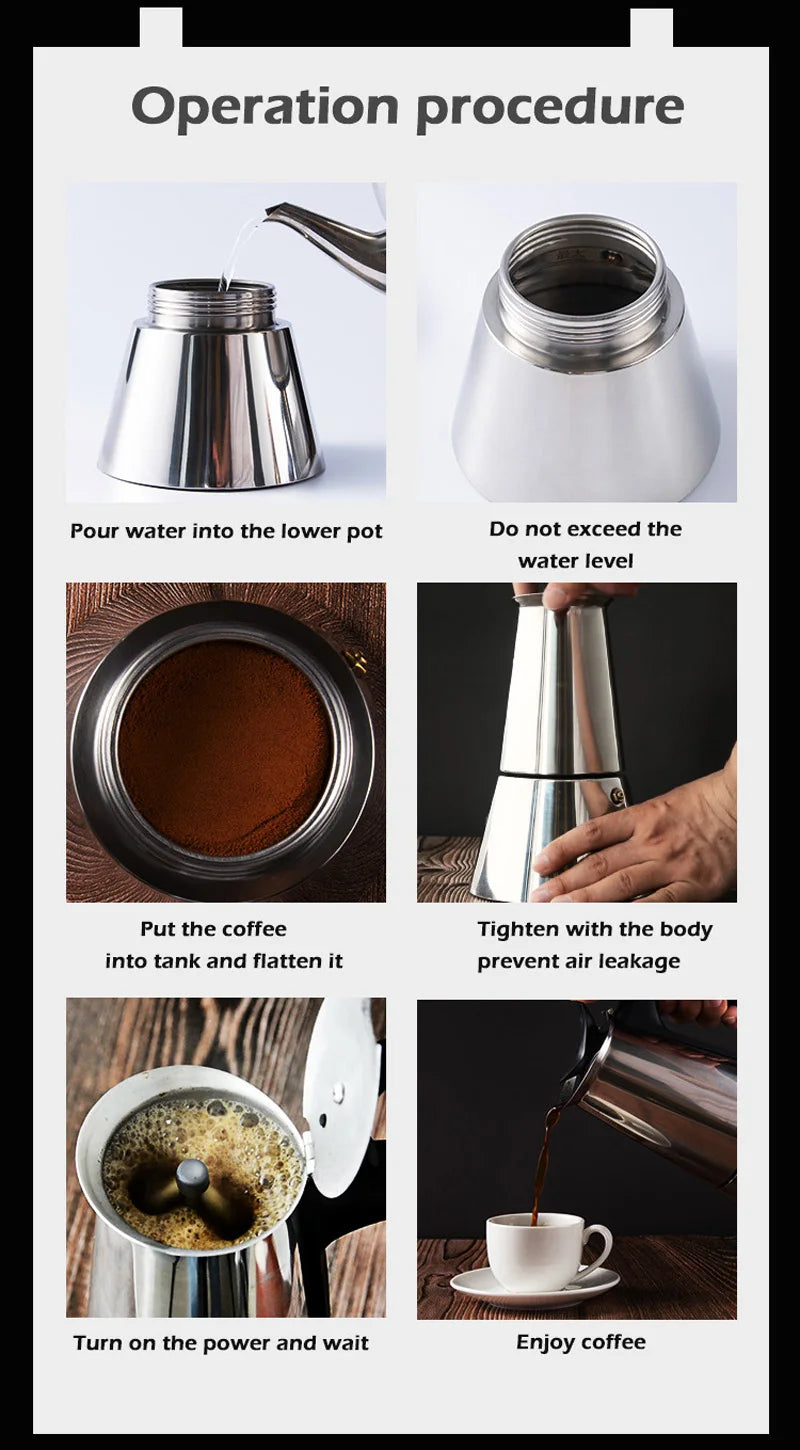 Operation procedure

Pour water into the lower pot

Do not exceed the water level

Put the coffee into tank and flatten it

Tighten with the body prevent air leakage

Turn on the power and wait

Enjoy coffee