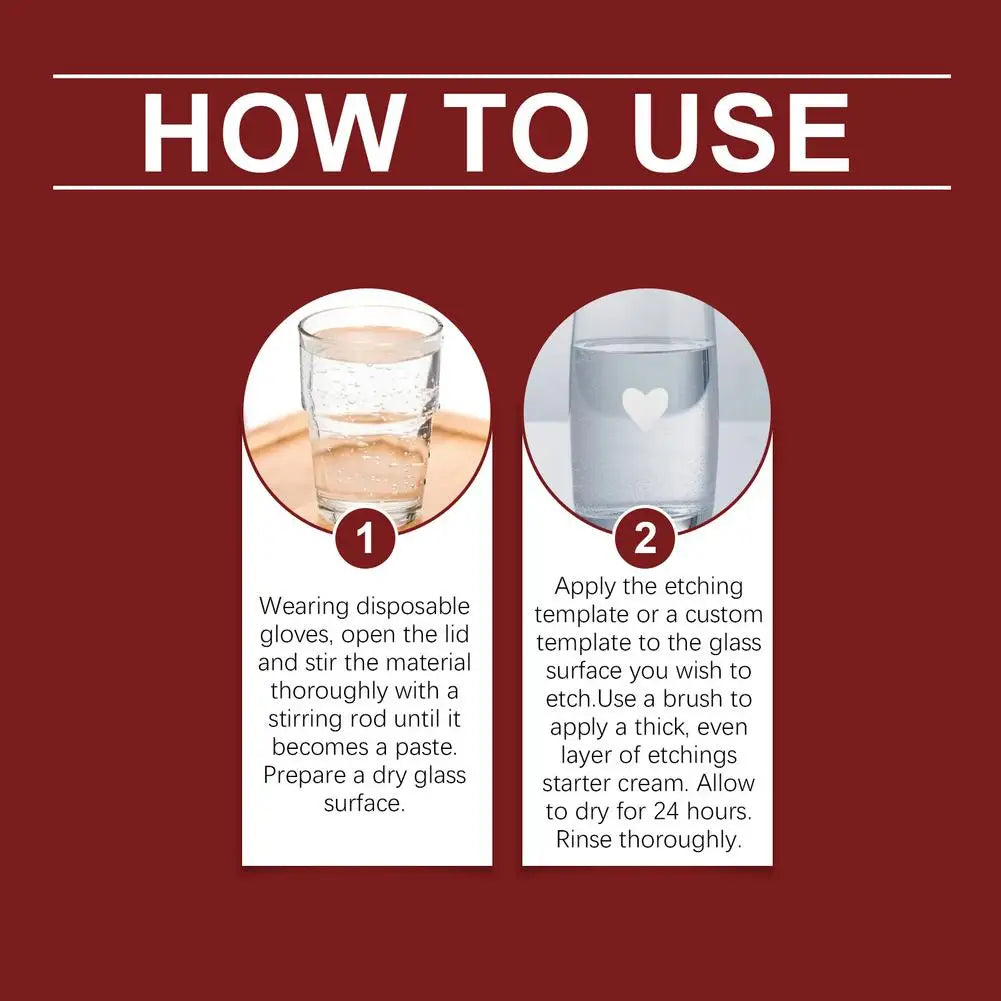 HOW TO USE

1

Wearing disposable gloves, open the lid and stir the material thoroughly with a stirring rod until it becomes a paste. Prepare a dry glass surface.

2

Apply the etching template or a custom template to the glass surface you wish to etch.Use a brush to apply a thick, even layer of etchings starter cream. Allow to dry for 24 hours. Rinse thoroughly.